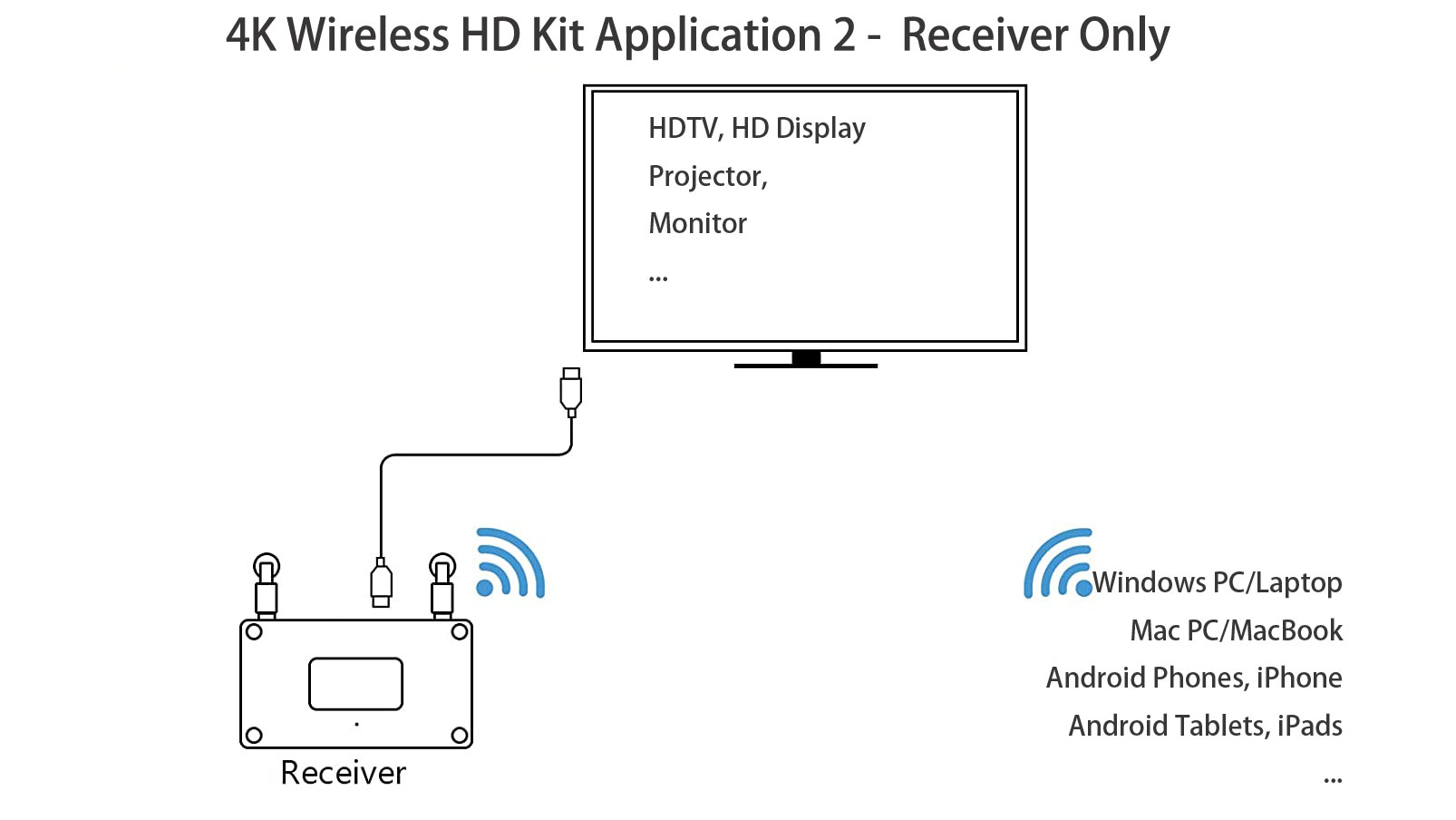 4K Wireless HD Kit Application 2 - Receiver Only

HDTV, HD Display
Projector,
Monitor
...

Receiver

Windows PC/Laptop
Mac PC/MacBook
Android Phones, iPhone
Android Tablets, iPads
...